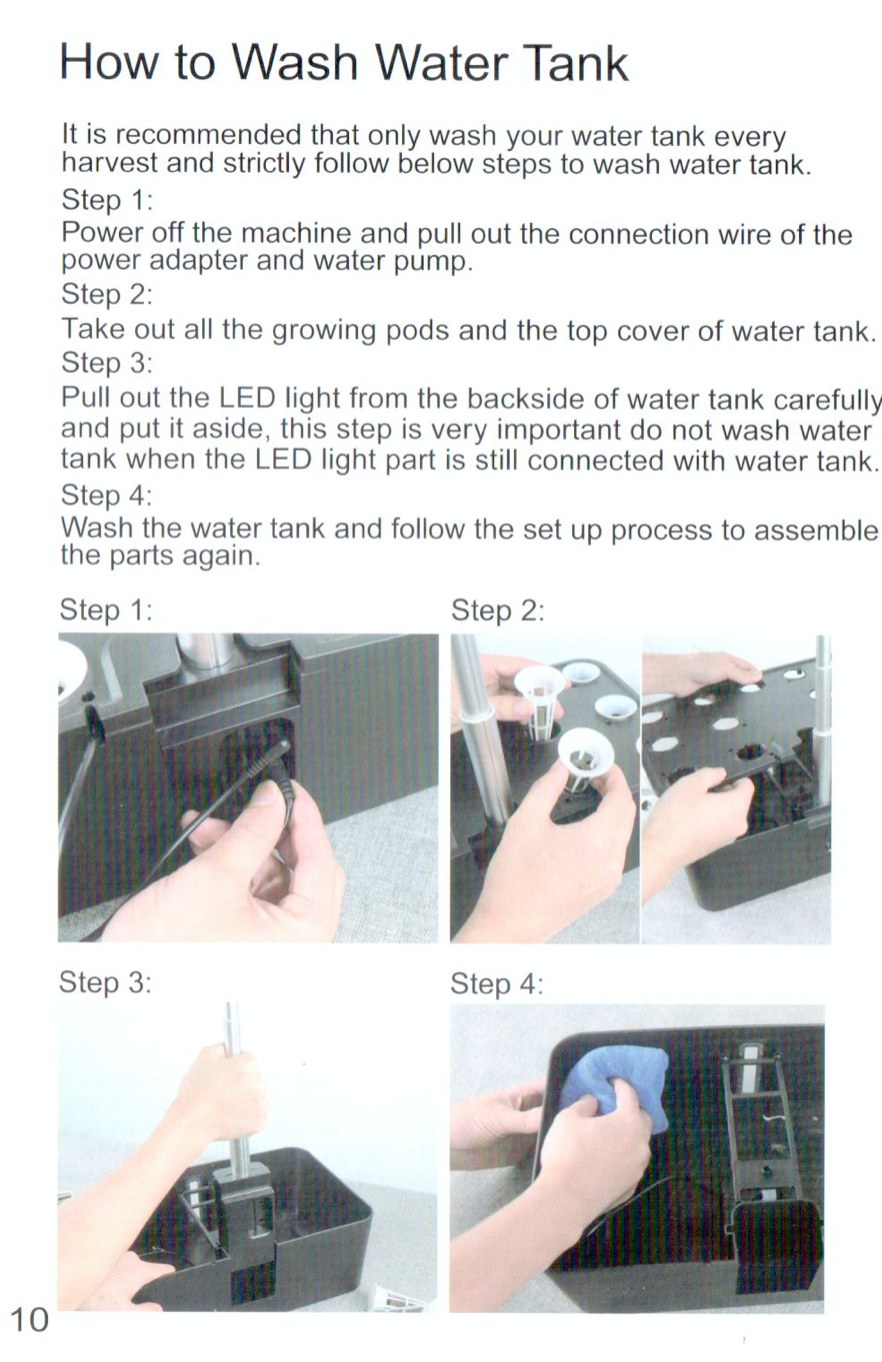 How to Wash Water Tank

It is recommended that only wash your water tank every harvest and strictly follow below steps to wash water tank.

Step 1:

Power off the machine and pull out the connection wire of the power adapter and water pump.

Step 2:

Take out all the growing pods and the top cover of water tank.

Step 3:

Pull out the LED light from the backside of water tank carefully and put it aside, this step is very important do not wash water tank when the LED light part is still connected with water tank.

Step 4:

Wash the water tank and follow the set up process to assemble the parts again.

Step 1:

Step 2:

Step 3:

Step 4:

10